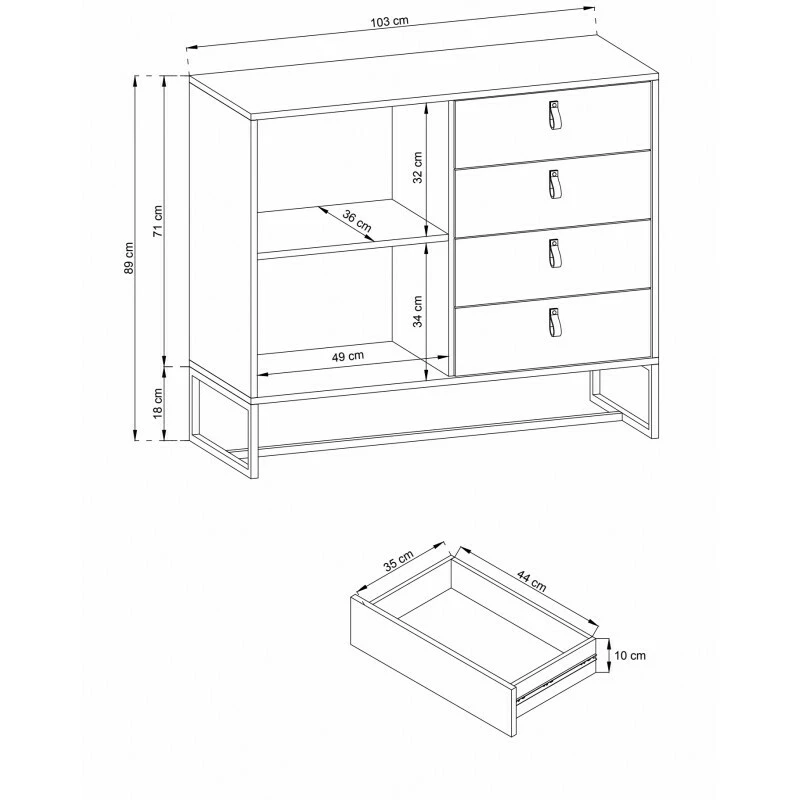 103 cm
89 cm
71 cm
18 cm
32 cm
36 cm
34 cm
49 cm
35 cm
44 cm
10 cm